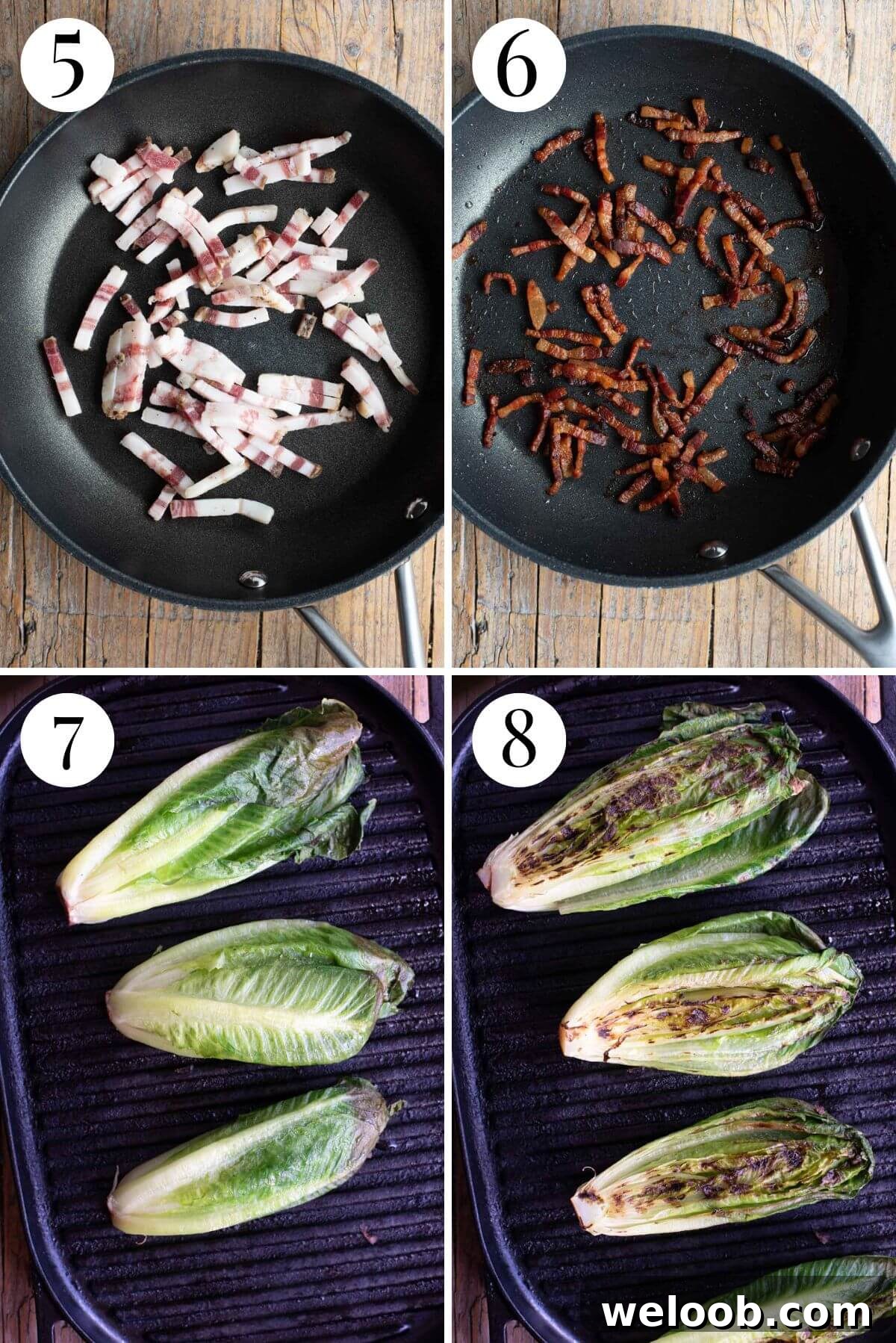 5

6

7

8

weloob.com