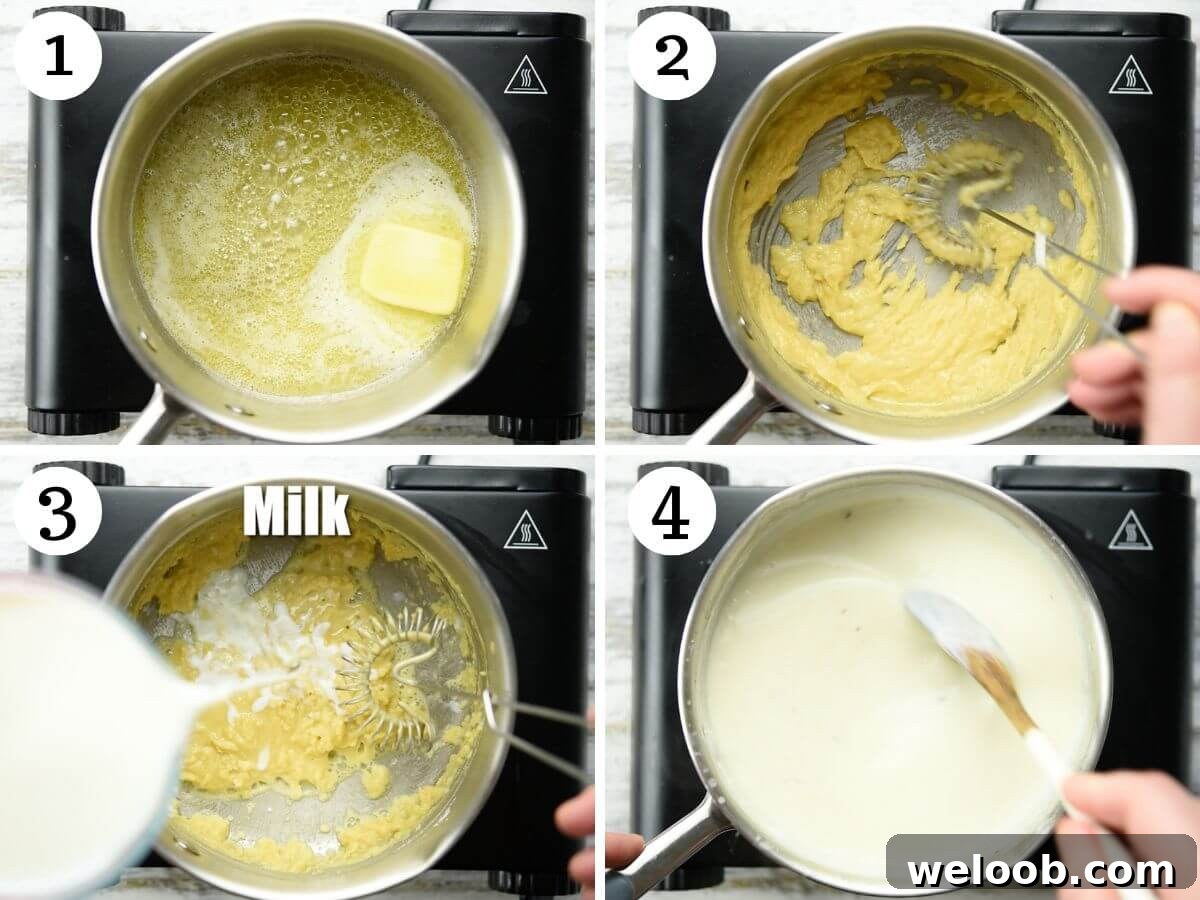 1

2

3

Milk

4

weloob.com