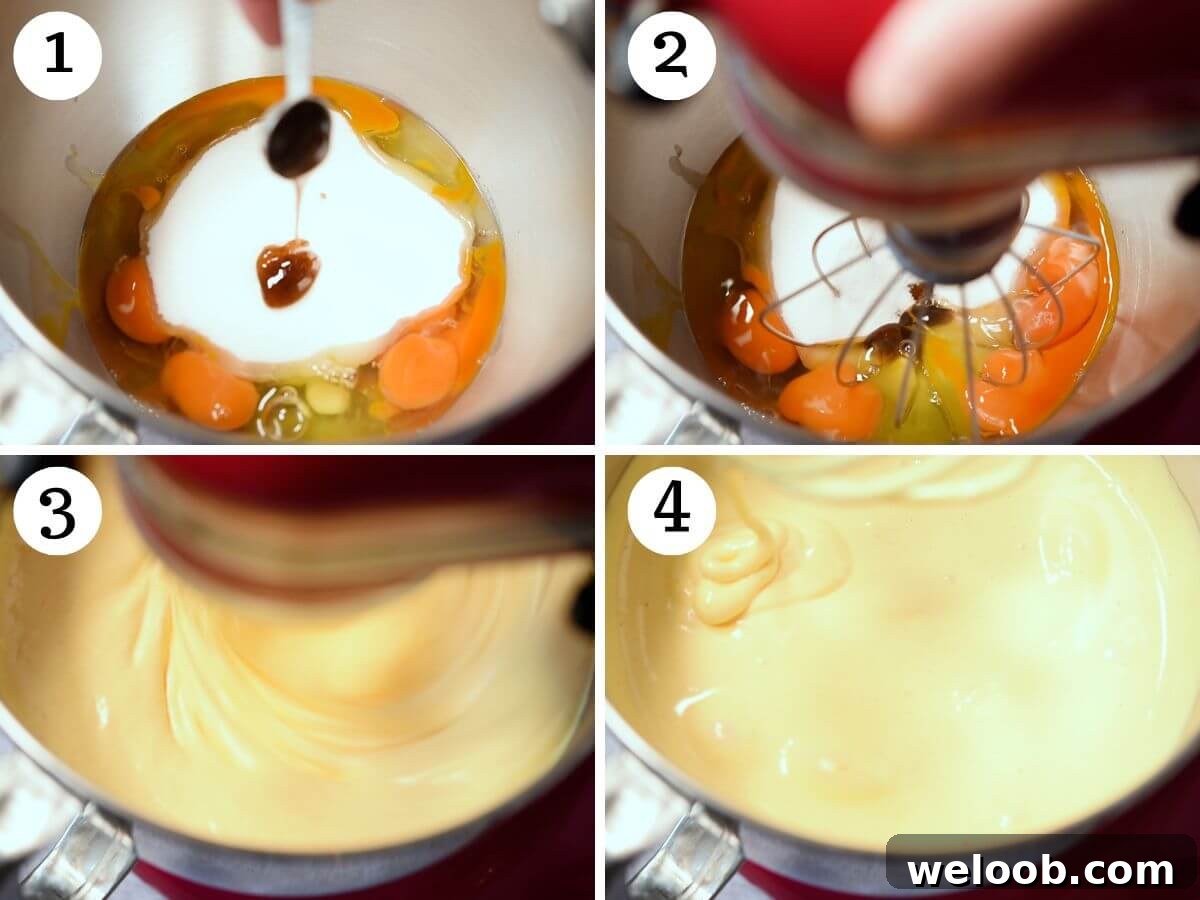 1
2
3
4
weloob.com