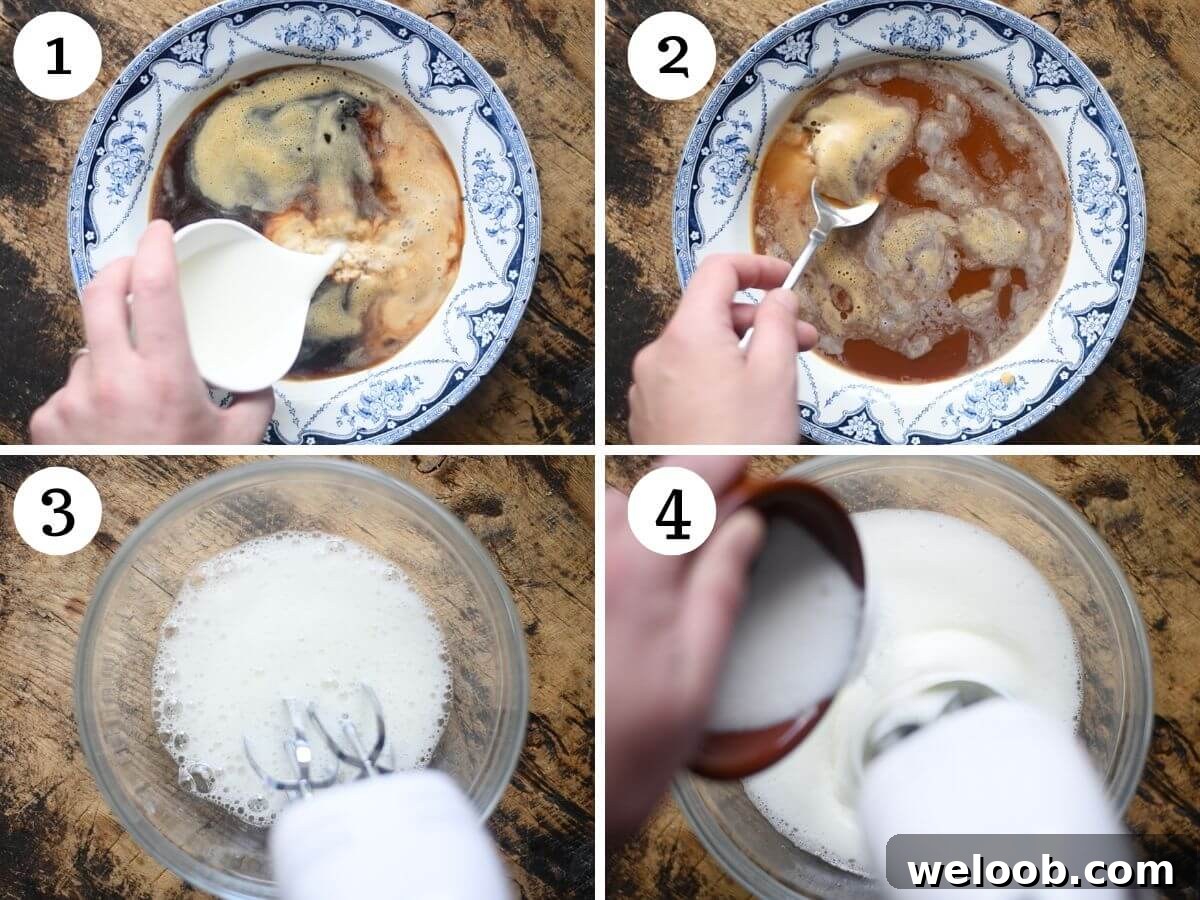 1
2
3
4
weloob.com