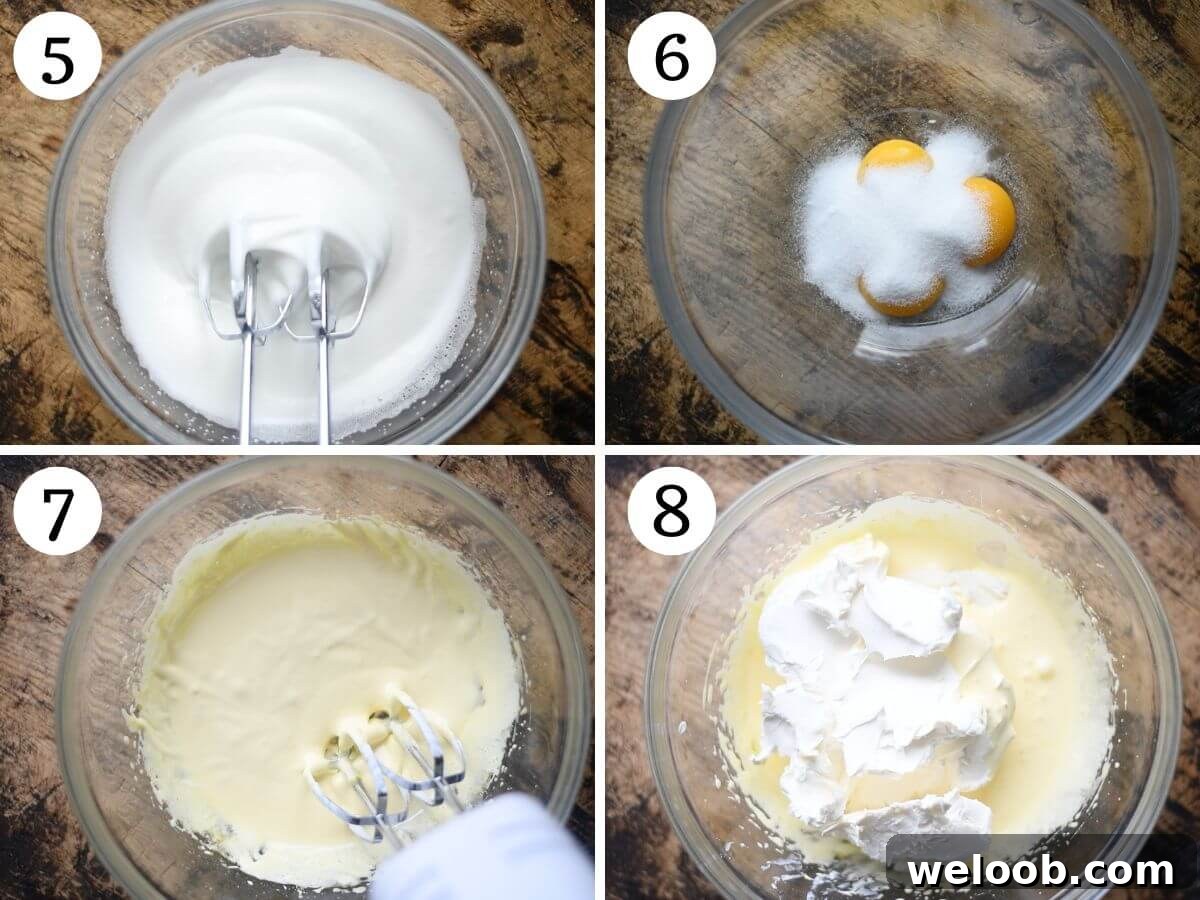 5

6

7

8

weloob.com