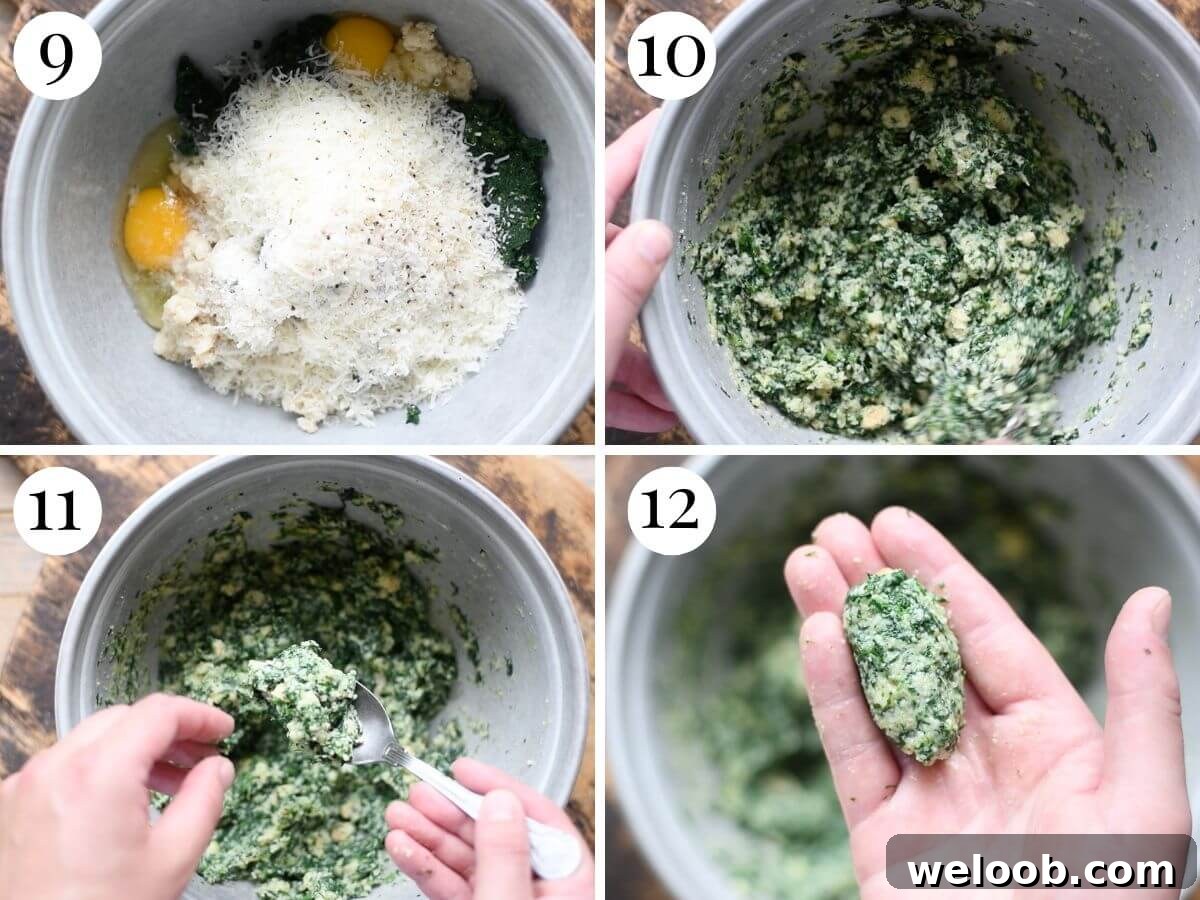 9

10

11

12

weloob.com