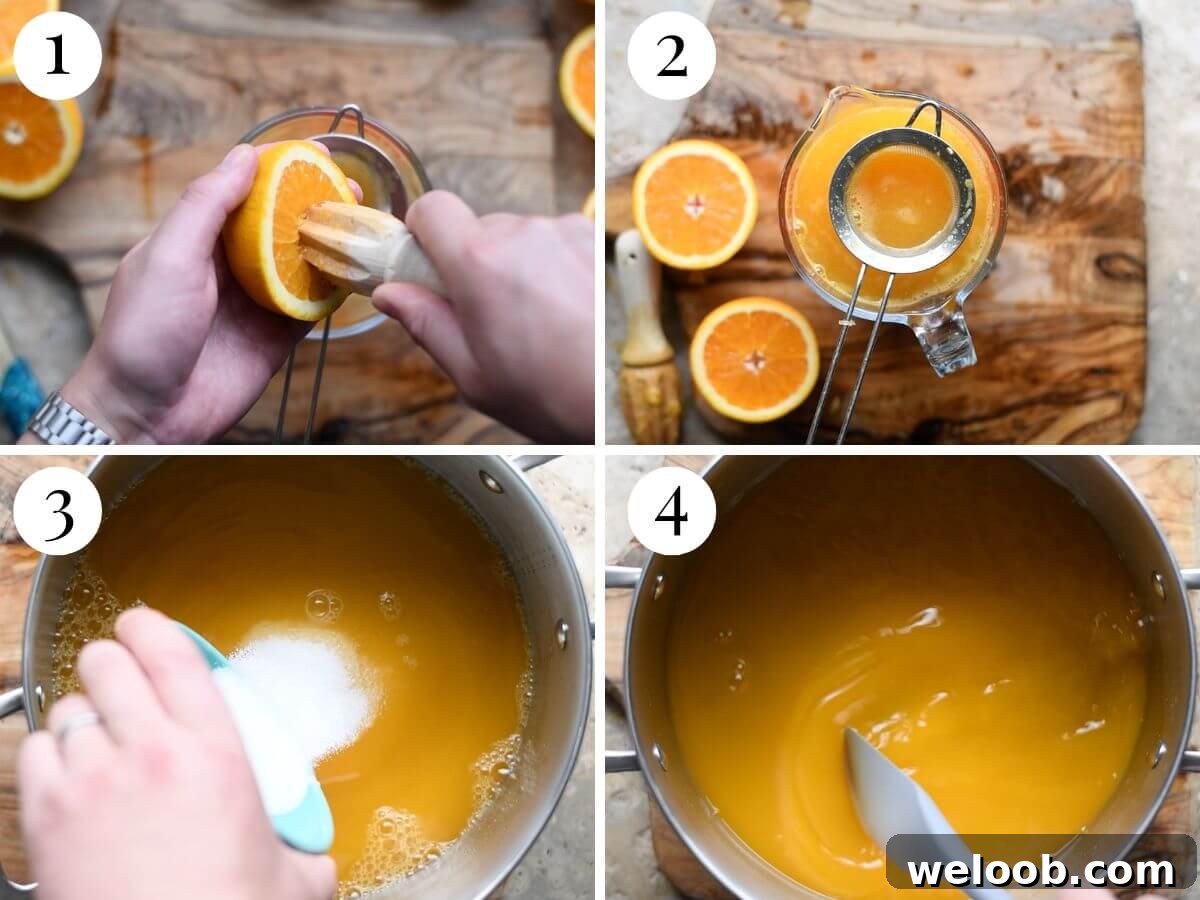 1

2

3

4

weloob.com