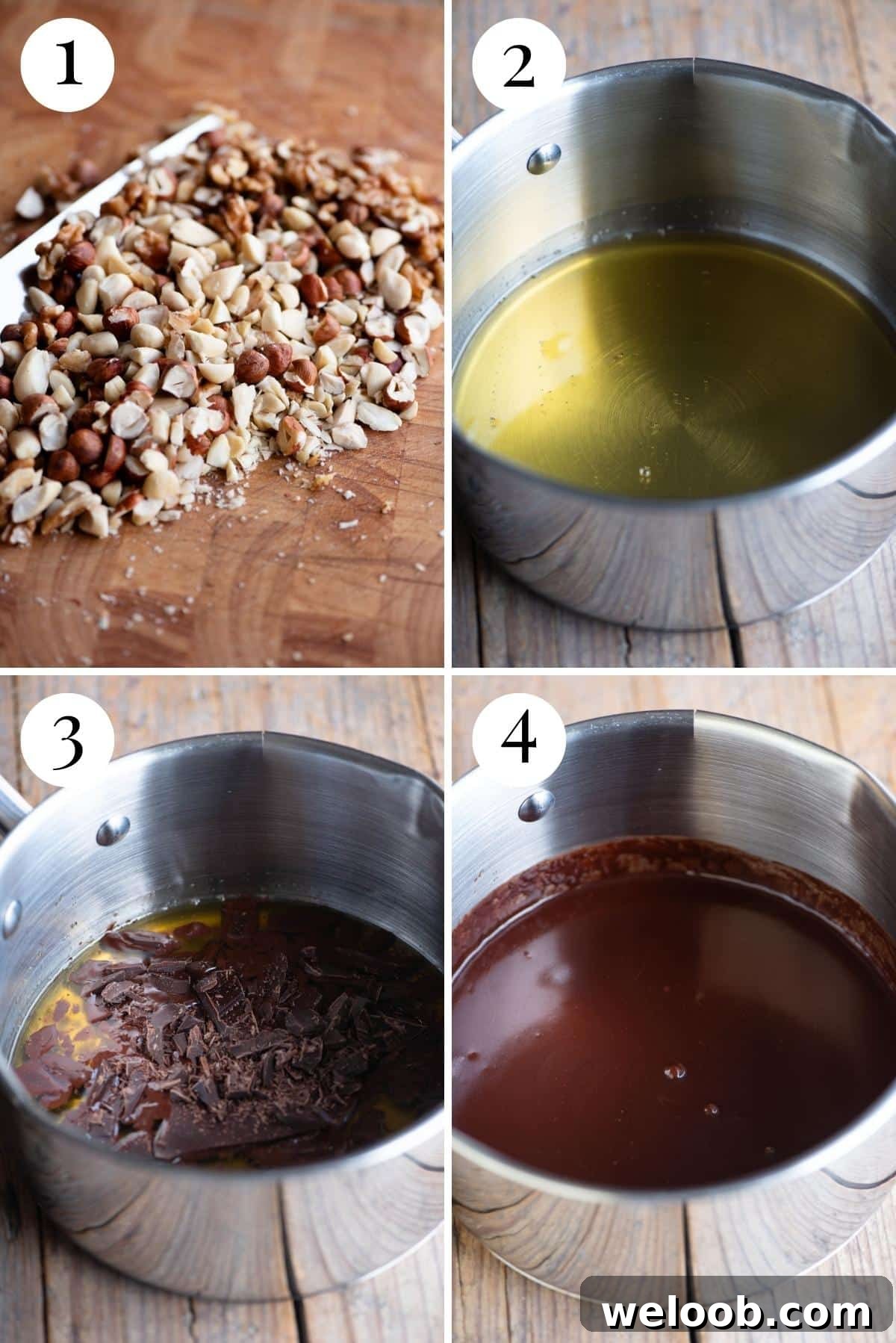 1
2
3
4
weloob.com