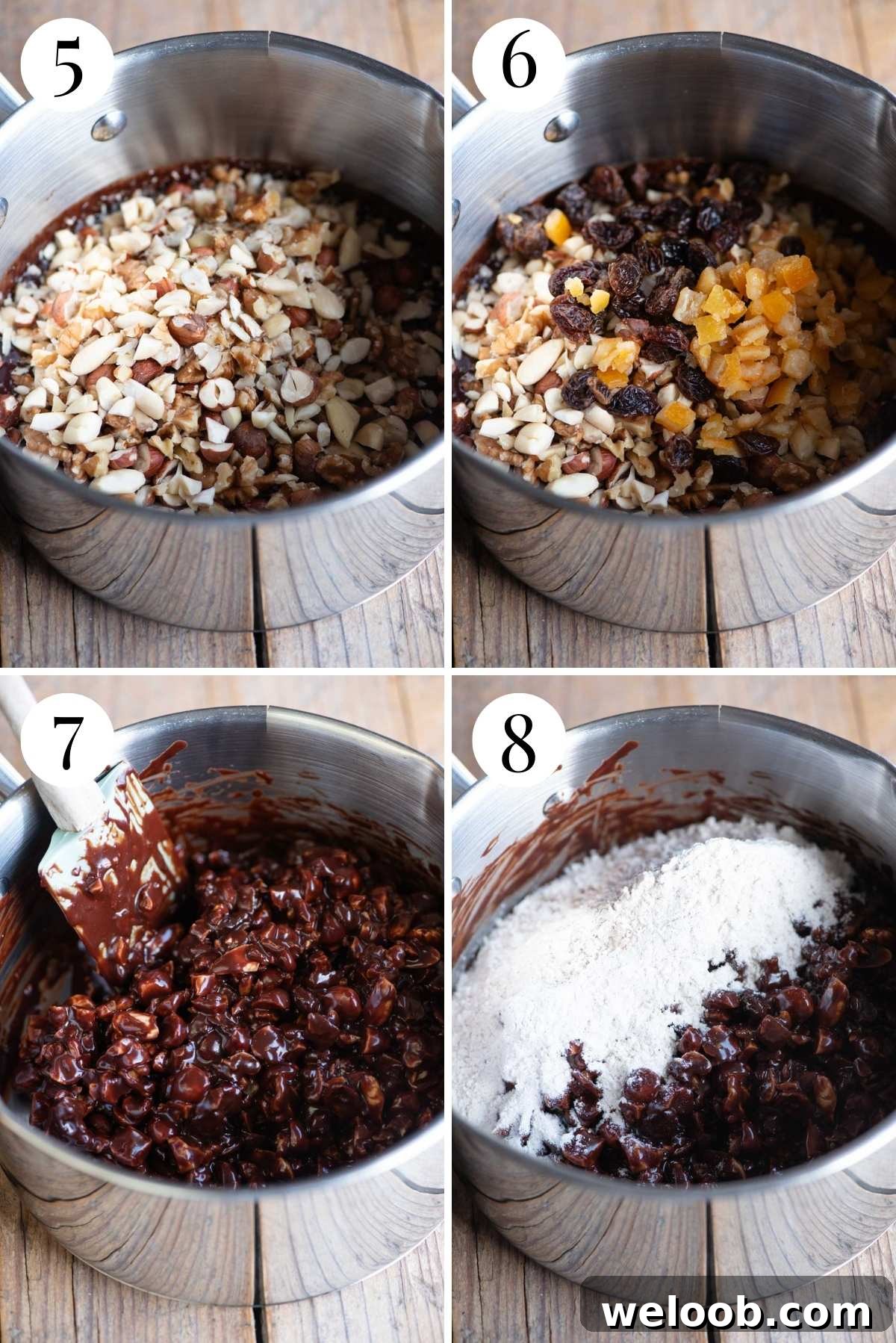 5

6

7

8

weloob.com