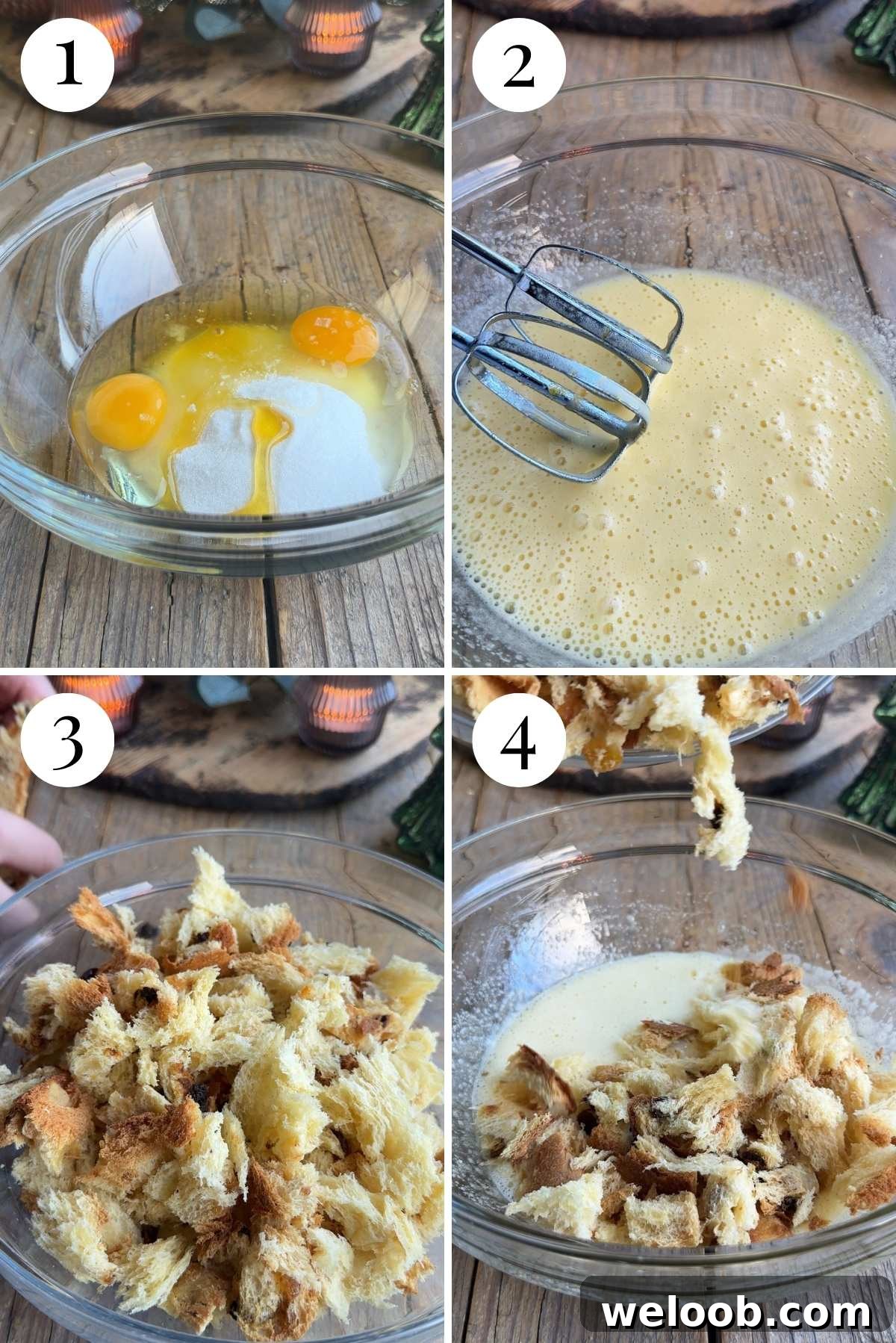 1

2

3

4

weloob.com