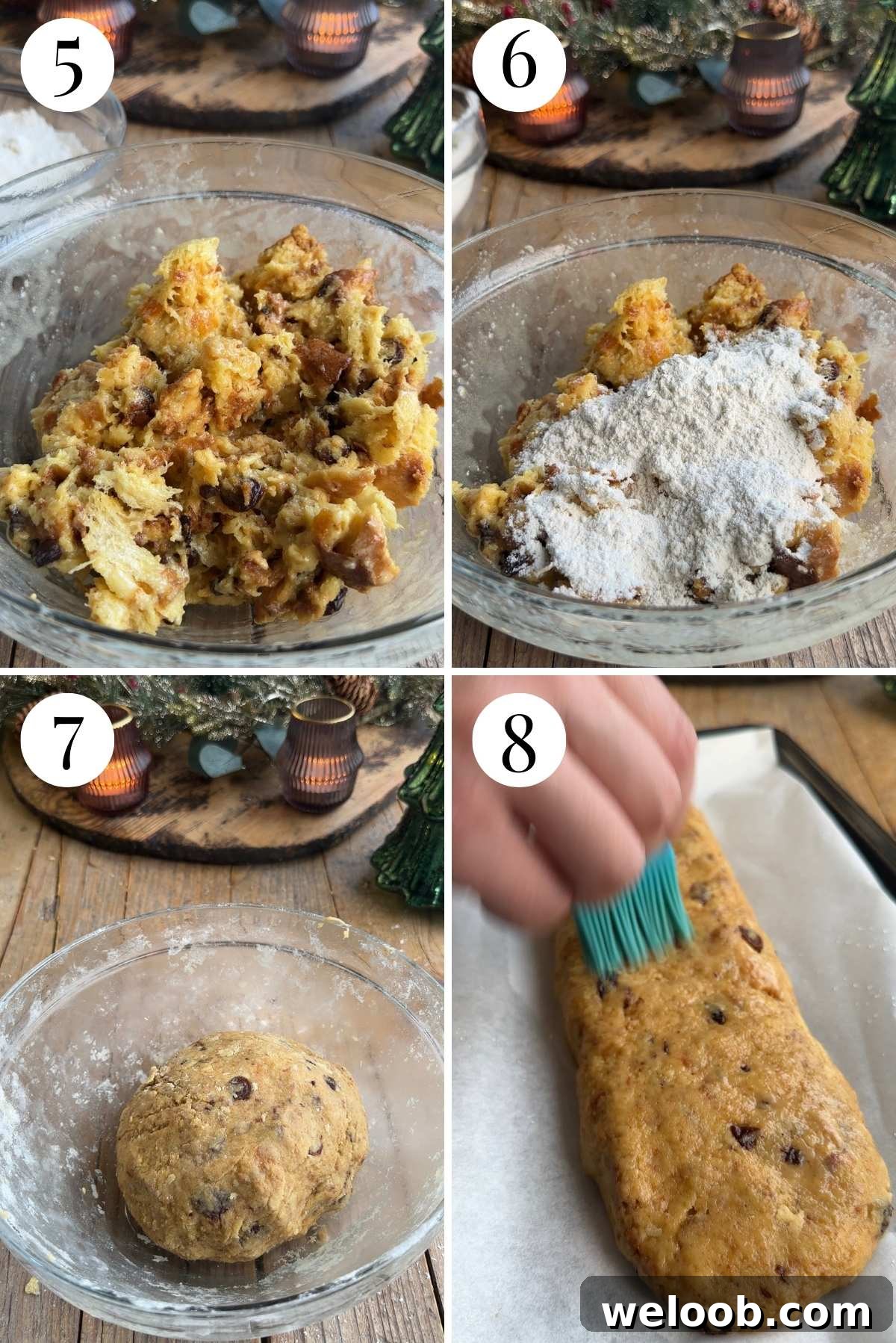 5

6

7

8

weloob.com