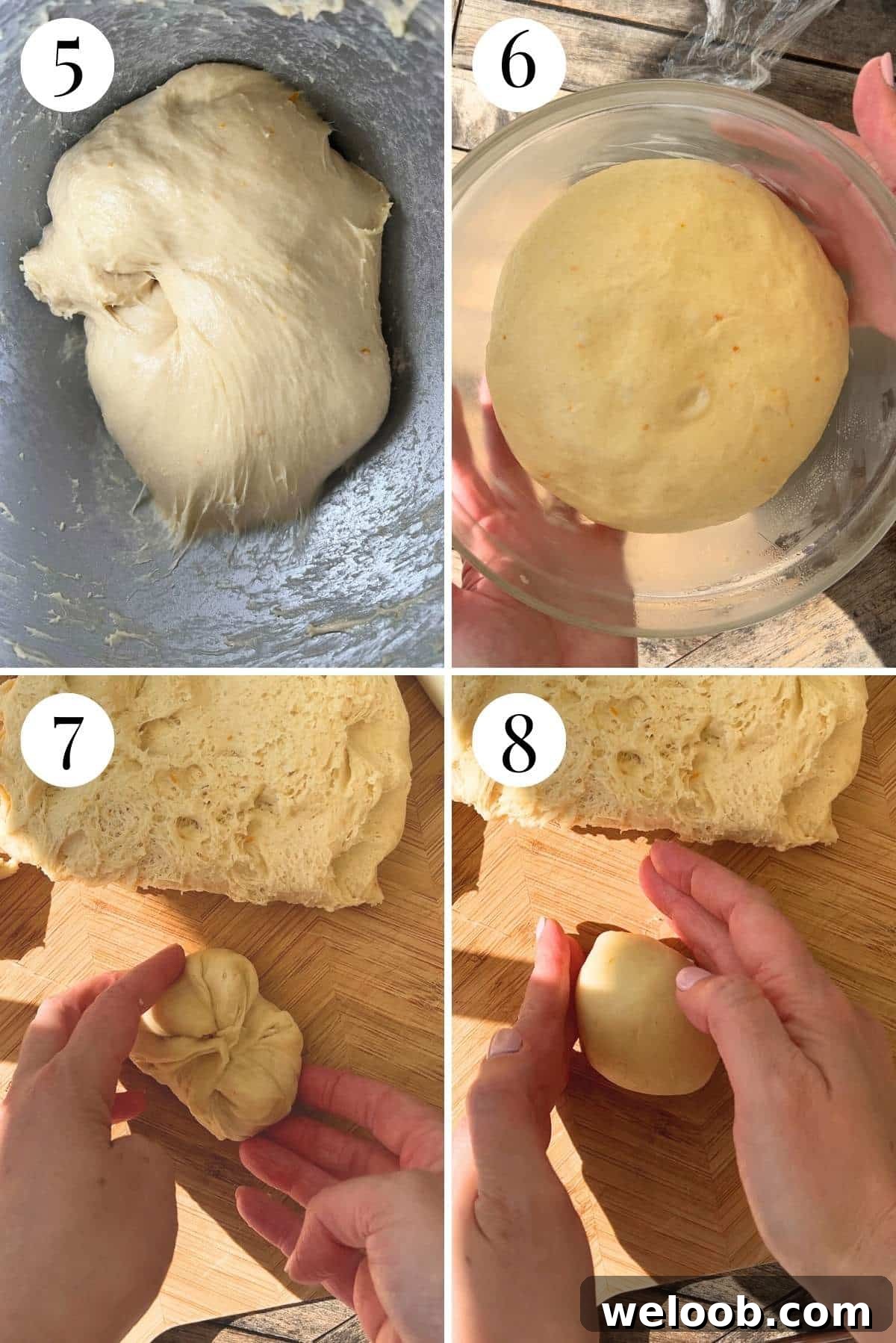 5

6

7

8

weloob.com