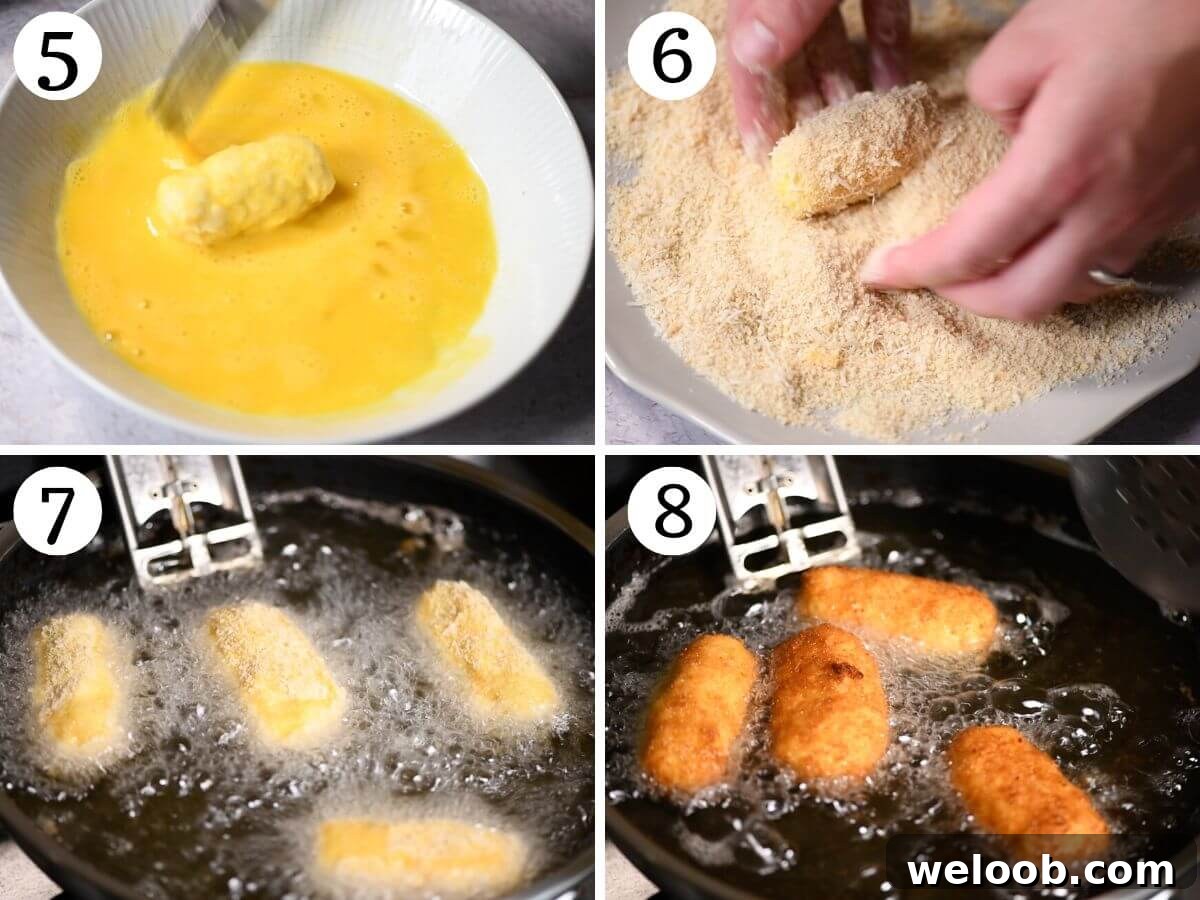 5

6

7

8

weloob.com