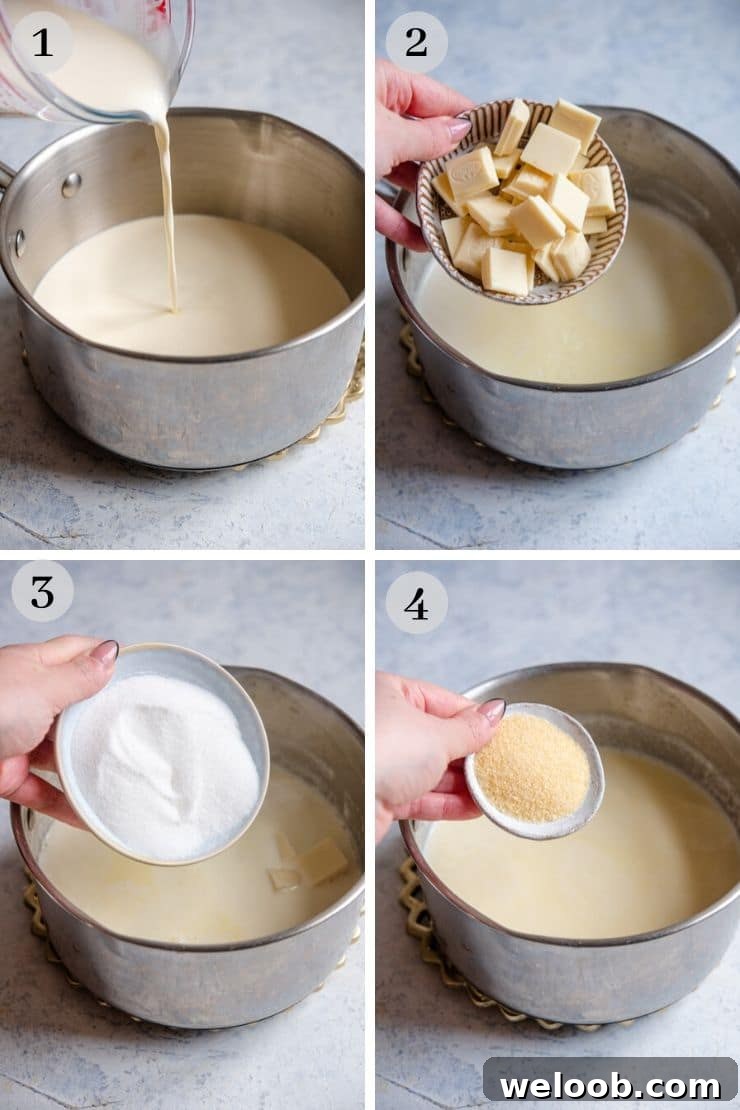 1
2
3
4
weloob.com