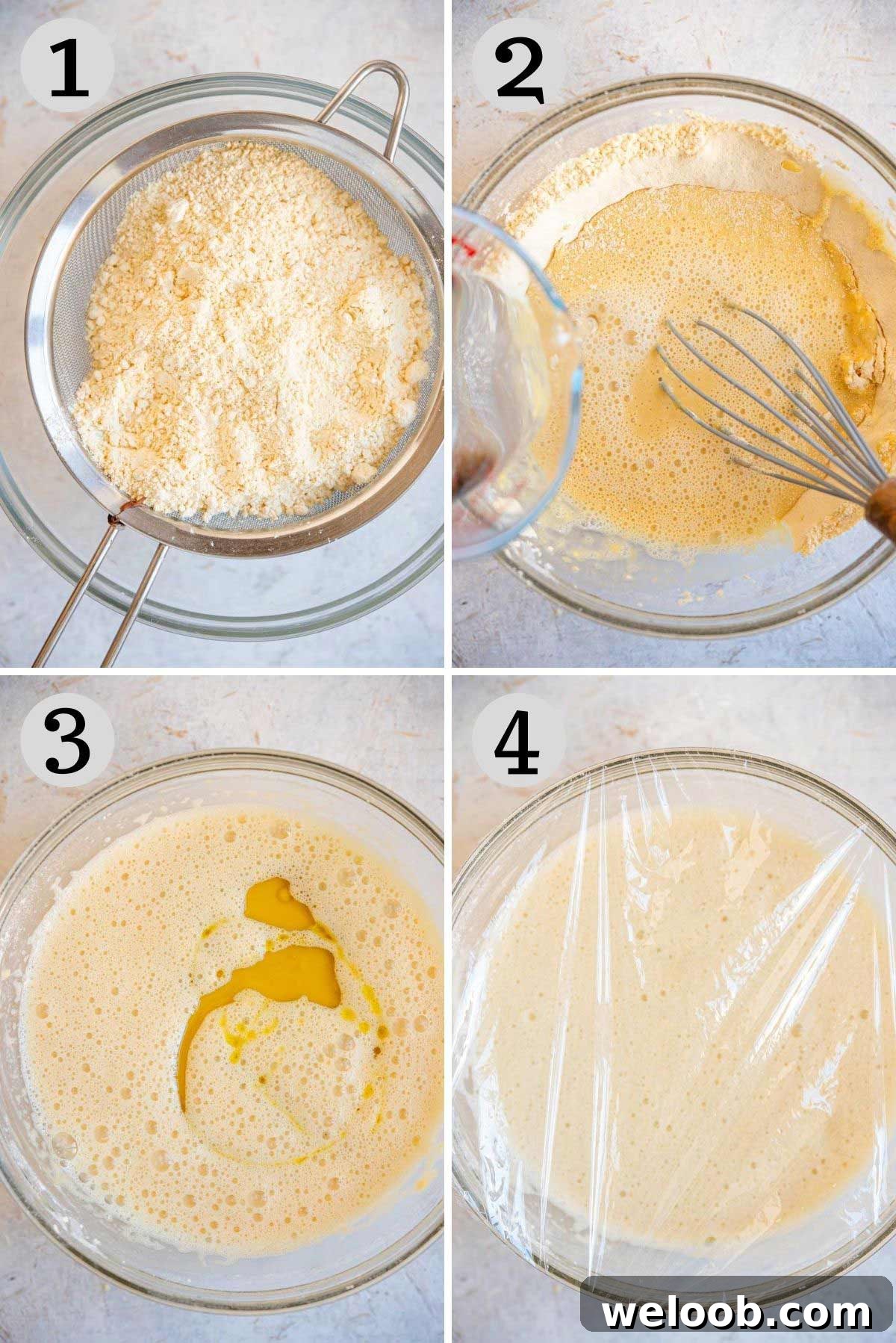 1

2

3

4

weloob.com