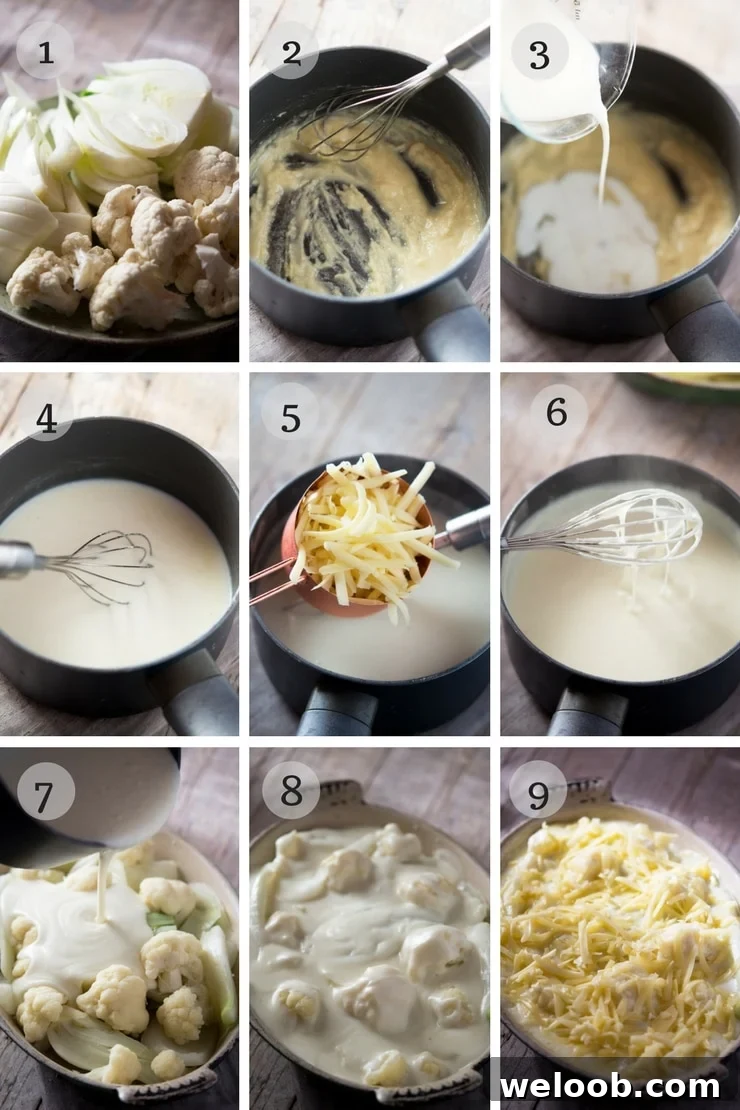 1
2
3
4
5
6
7
8
9
weloob.com