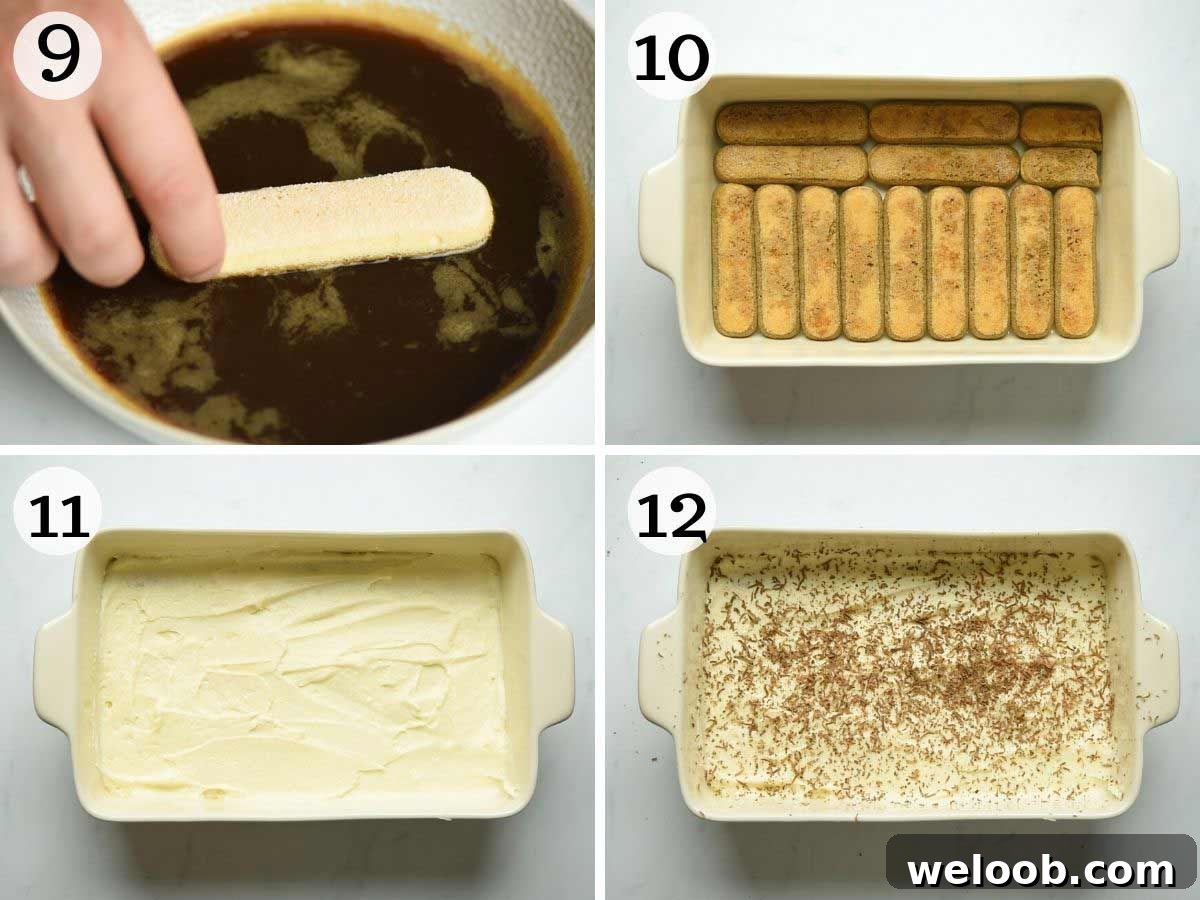 9
10
11
12
weloob.com