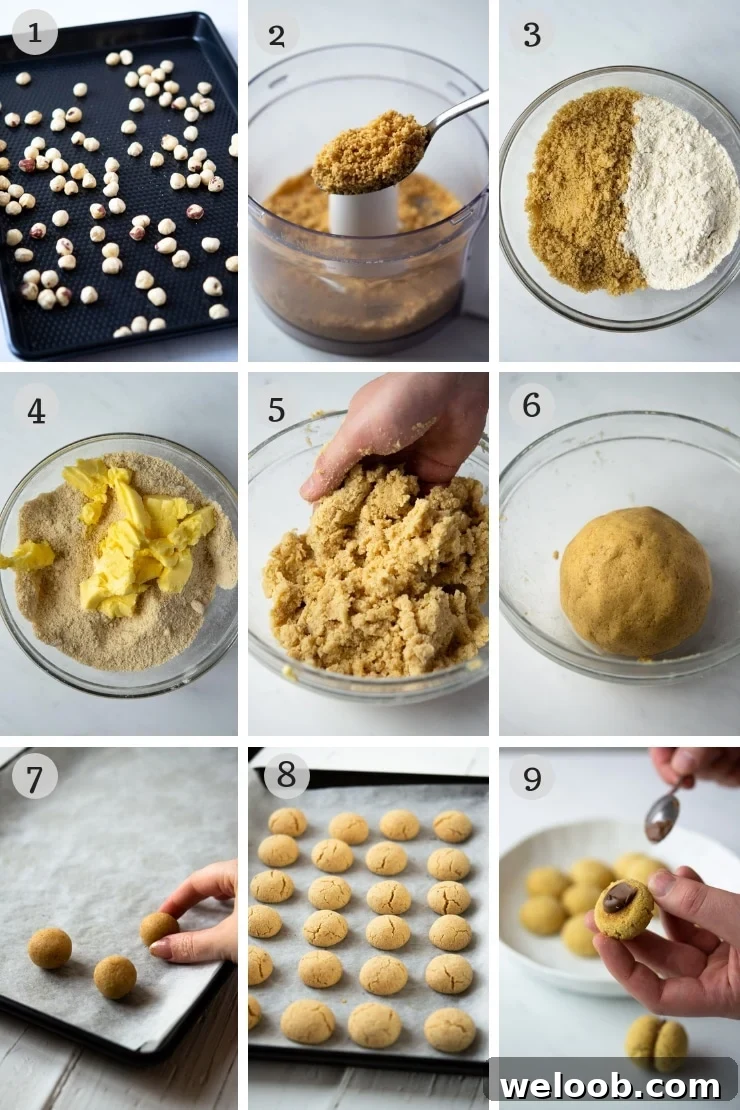 1
2
3
4
5
6
7
8
9
weloob.com