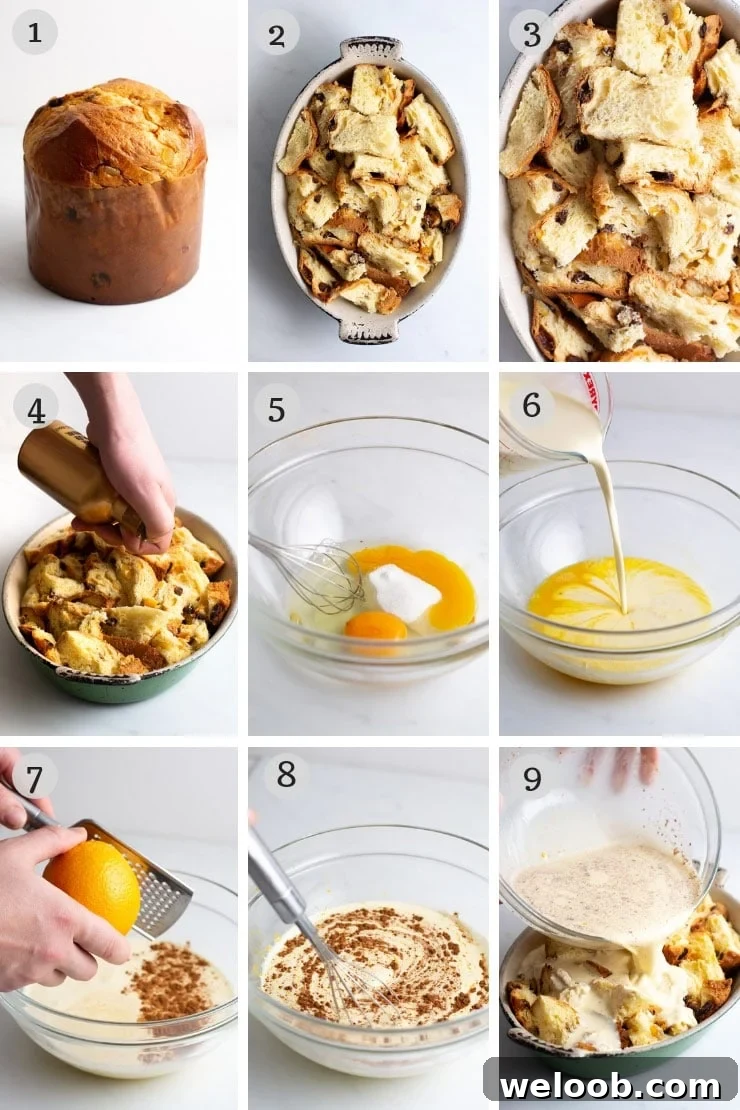 1
2
3
4
5
6
7
8
9
weloob.com